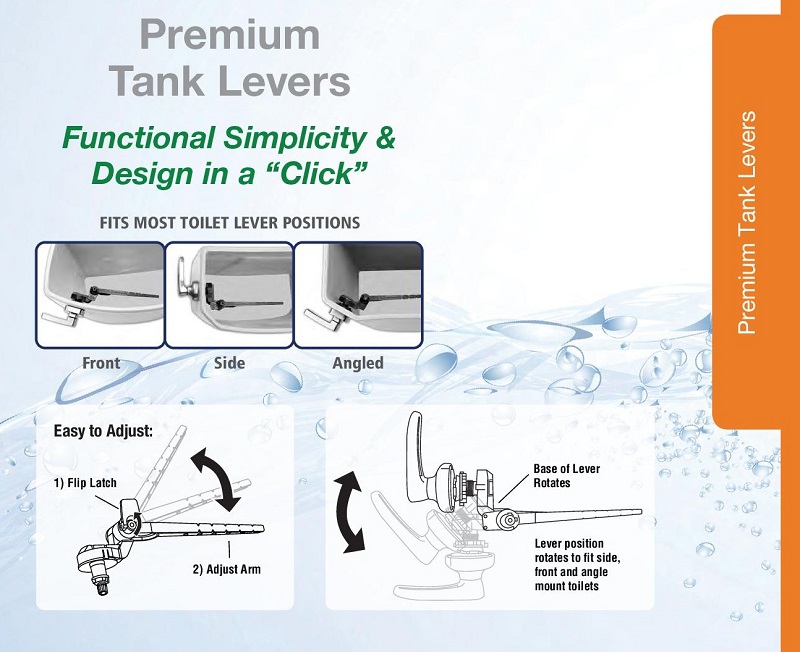 Premium Tank Levers

Functional Simplicity & Design in a “Click”

FITS MOST TOILET LEVER POSITIONS

Front

Side

Angled

Easy to Adjust:

1) Flip Latch

2) Adjust Arm

Base of Lever Rotates

Lever position rotates to fit side, front and angle mount toilets

Premium Tank Levers